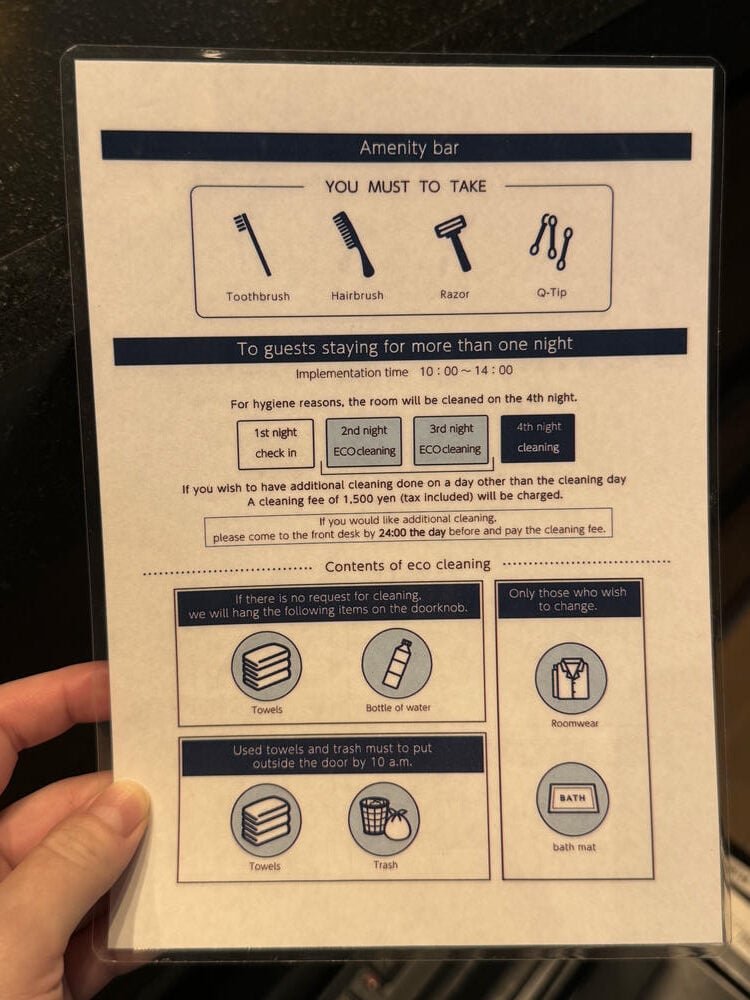 Amenity bar

YOU MUST TO TAKE

Toothbrush

Hairbrush

Razor

Q-Tip

To guests staying for more than one night

Implementation time 10：00～14：00

For hygiene reasons, the room will be cleaned on the 4th night.

1st night
check in

2nd night
ECO cleaning

3rd night
ECO cleaning

4th night
cleaning

If you wish to have additional cleaning done on a day other than the cleaning day A cleaning fee of 1,500 yen (tax included) will be charged.

If you would like additional cleaning, please come to the front desk by 24:00 the day before and pay the cleaning fee.

Contents of eco cleaning

If there is no request for cleaning, we will hang the following items on the doorknob.

Towels

Bottle of water

Used towels and trash must to put outside the door by 10 a.m.

Towels

Trash

Only those who wish to change.

Roomwear

BATH

bath mat